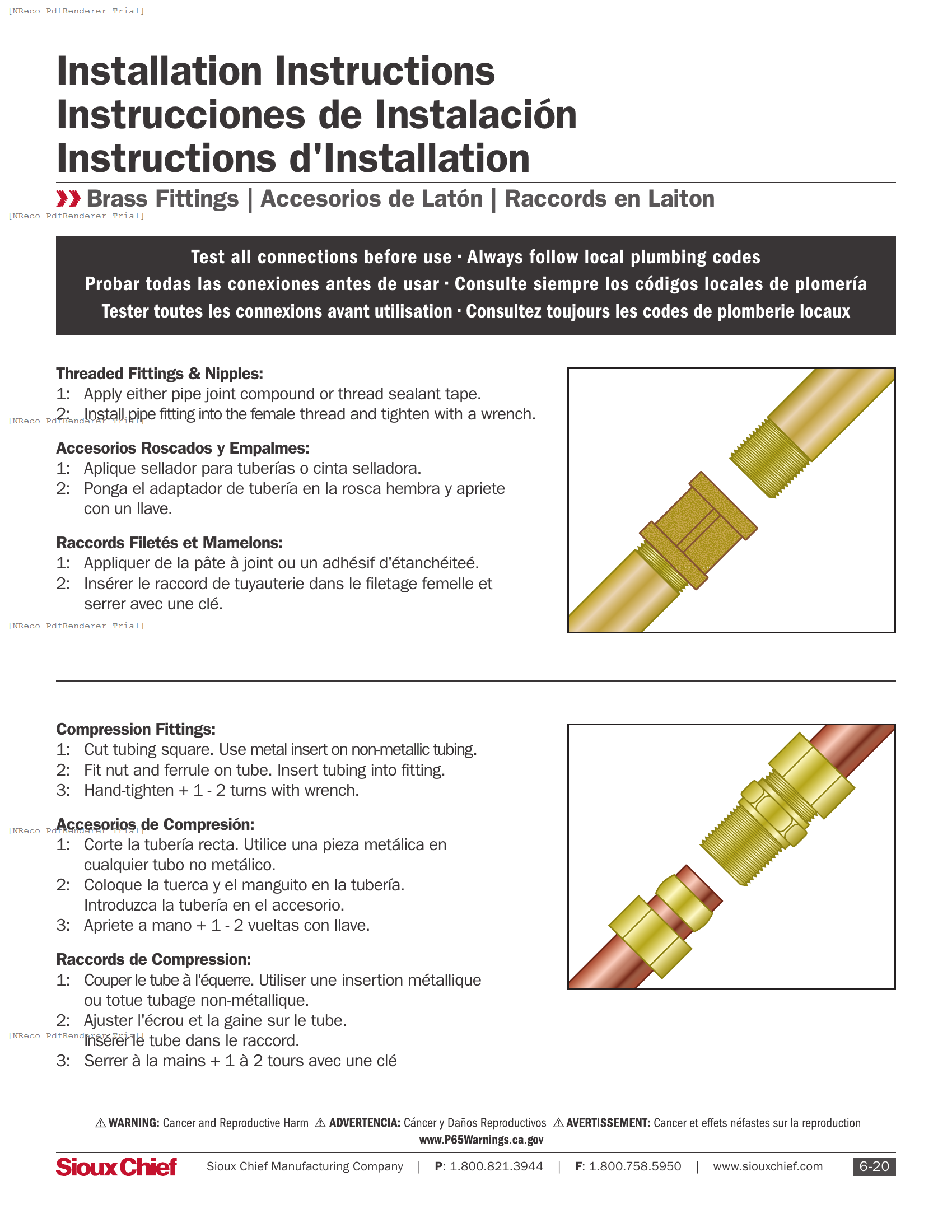 [NReco PdfRenderer Trial]

Installation Instructions
Instrucciones de Instalación
Instructions d'Installation

Brass Fittings | Accesorios de Latón | Raccords en Laiton

[NReco PdfRenderer Trial]

Test all connections before use · Always follow local plumbing codes
Probar todas las conexiones antes de usar · Consulte siempre los códigos locales de plomería
Tester toutes les connexions avant utilisation · Consultez toujours les codes de plomberie locaux

Threaded Fittings & Nipples:
1: Apply either pipe joint compound or thread sealant tape.
2: Install pipe fitting into the female thread and tighten with a wrench.

[NReco PdfRenderer Trial]

Accesorios Roscados y Empalmes:
1: Aplique sellador para tuberías o cinta selladora.
2: Ponga el adaptador de tubería en la rosca hembra y apriete con un llave.

Raccords Filetés et Mamelons:
1: Appliquer de la pâte à joint ou un adhésif d'étanchéiteé.
2: Insérer le raccord de tuyauterie dans le filetage femelle et serrer avec une clé.

[NReco PdfRenderer Trial]

Compression Fittings:
1: Cut tubing square. Use metal insert on non-metallic tubing.
2: Fit nut and ferrule on tube. Insert tubing into fitting.
3: Hand-tighten + 1 - 2 turns with wrench.

[NReco PdfRenderer Trial]

Accesorios de Compresión:
1: Corte la tubería recta. Utilice una pieza metálica en cualquier tubo no metálico.
2: Coloque la tuerca y el manguito en la tubería. Introduzca la tubería en el accesorio.
3: Apriete a mano + 1 - 2 vueltas con llave.

Raccords de Compression:
1: Couper le tube à l'équerre. Utiliser une insertion métallique ou totue tubage non-métallique.
2: Ajuster l'écrou et la gaine sur le tube. Insérer le tube dans le raccord.
3: Serrer à la mains + 1 à 2 tours avec une clé

[NReco PdfRenderer Trial]

⚠ WARNING: Cancer and Reproductive Harm ⚠ ADVERTENCIA: Cáncer y Daños Reproductivos ⚠ AVERTISSEMENT: Cancer et effets néfastes sur la reproduction
www.P65Warnings.ca.gov

Sioux Chief Sioux Chief Manufacturing Company | P: 1.800.821.3944 | F: 1.800.758.5950 | www.siouxchief.com 6-20